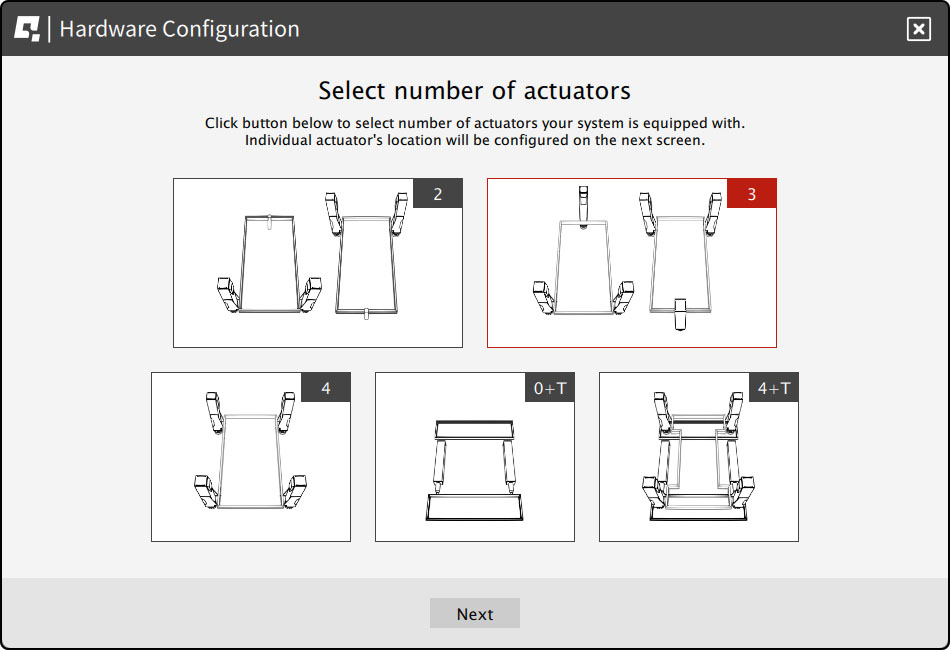 Hardware Configuration

Select number of actuators

Click button below to select number of actuators your system is equipped with.
Individual actuator's location will be configured on the next screen.

2

3

4

0+T

4+T

Next